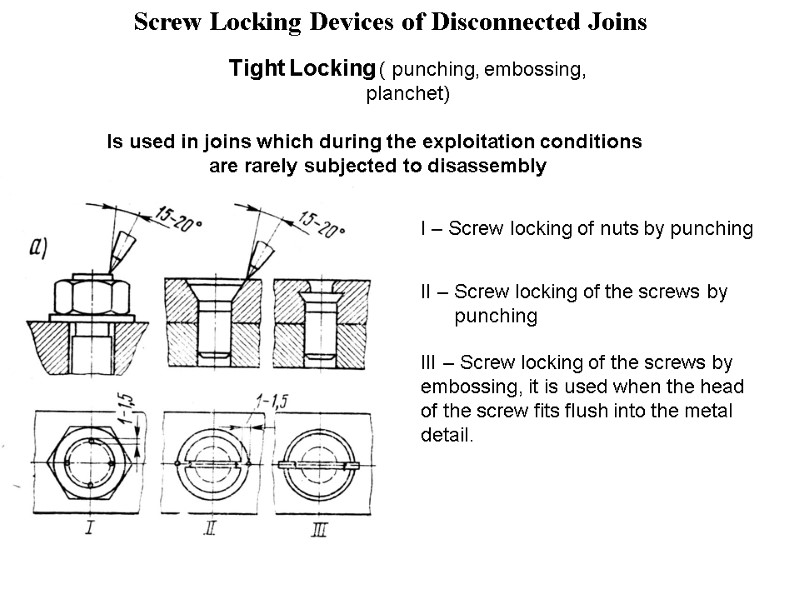 Screw Locking Devices of Disconnected Joins

Tight Locking ( punching, embossing, planchet)

Is used in joins which during the exploitation conditions are rarely subjected to disassembly

a)

15-20°

15-20°

1-1,5

1-1,5

I

II

III

I – Screw locking of nuts by punching

II – Screw locking of the screws by punching

III – Screw locking of the screws by embossing, it is used when the head of the screw fits flush into the metal detail.